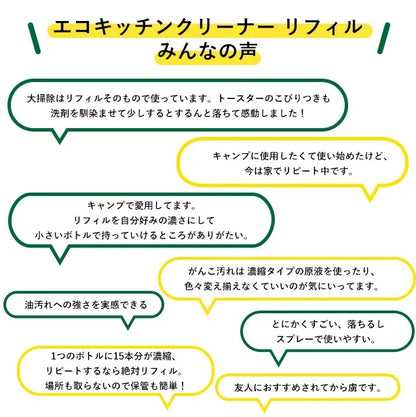 エコキッチンクリーナー リフィル
みんなの声

大掃除はリフィルそのもので使っています。トースターのこびりつきも洗剤を馴染ませて少しするとするんと落ちて感動しました！

キャンプに使用したくて使い始めたけど、今は家でリピート中です。

キャンプで愛用してます。
リフィルを自分好みの濃さにして
小さいボトルで持っていけるところがありがたい。

がんこ汚れは 濃縮タイプの原液を使ったり、色々変え揃えなくていいのが気にいってます。

油汚れへの強さを実感できる

とにかくすごい、落ちるし
スプレーで使いやすい。

1つのボトルに15本分が濃縮、
リピートするなら絶対リフィル。
場所も取らないので保管も簡単！

友人におすすめされてから虜です。