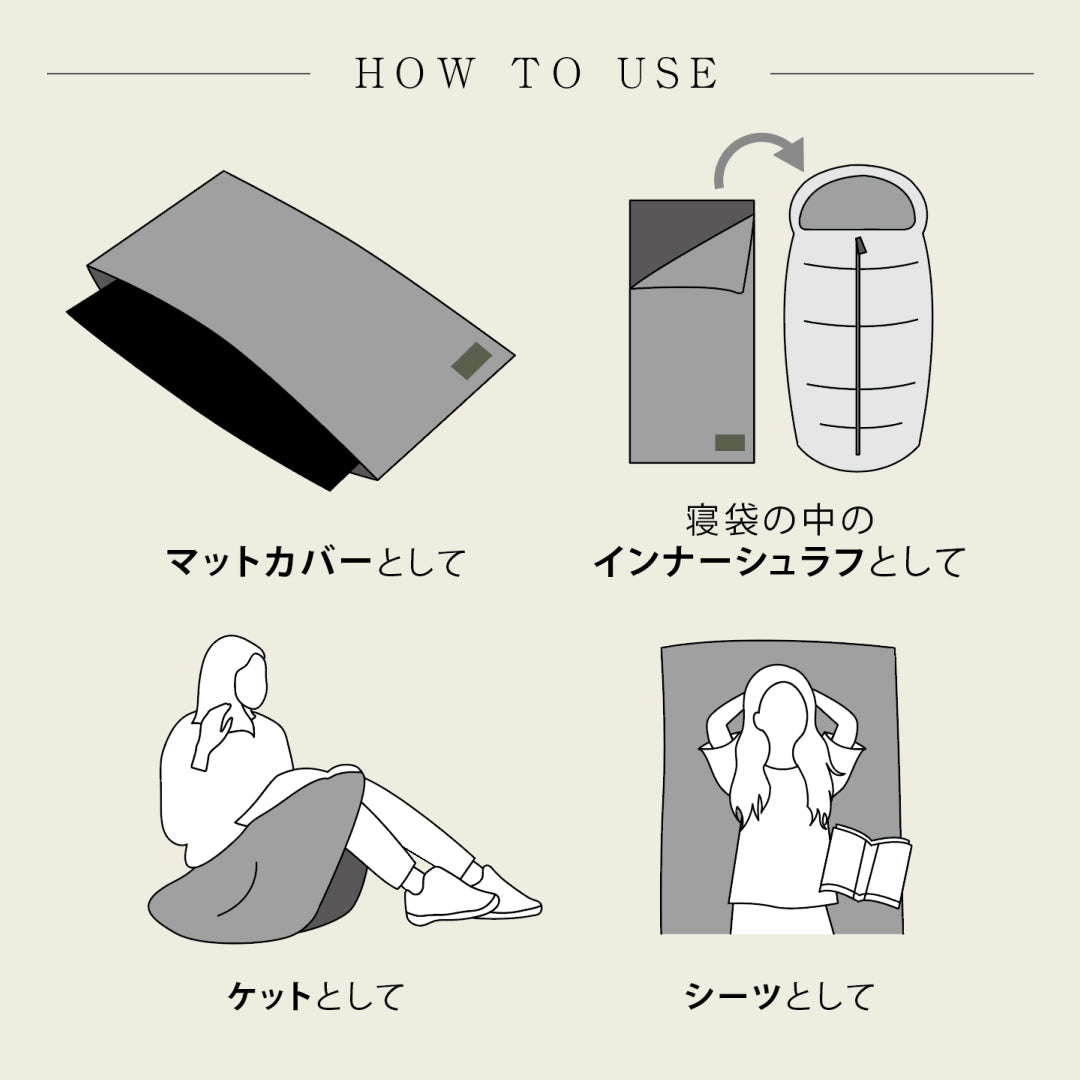 HOW TO USE

マットカバーとして

寝袋の中の
インナーシュラフとして

ケットとして

シーツとして