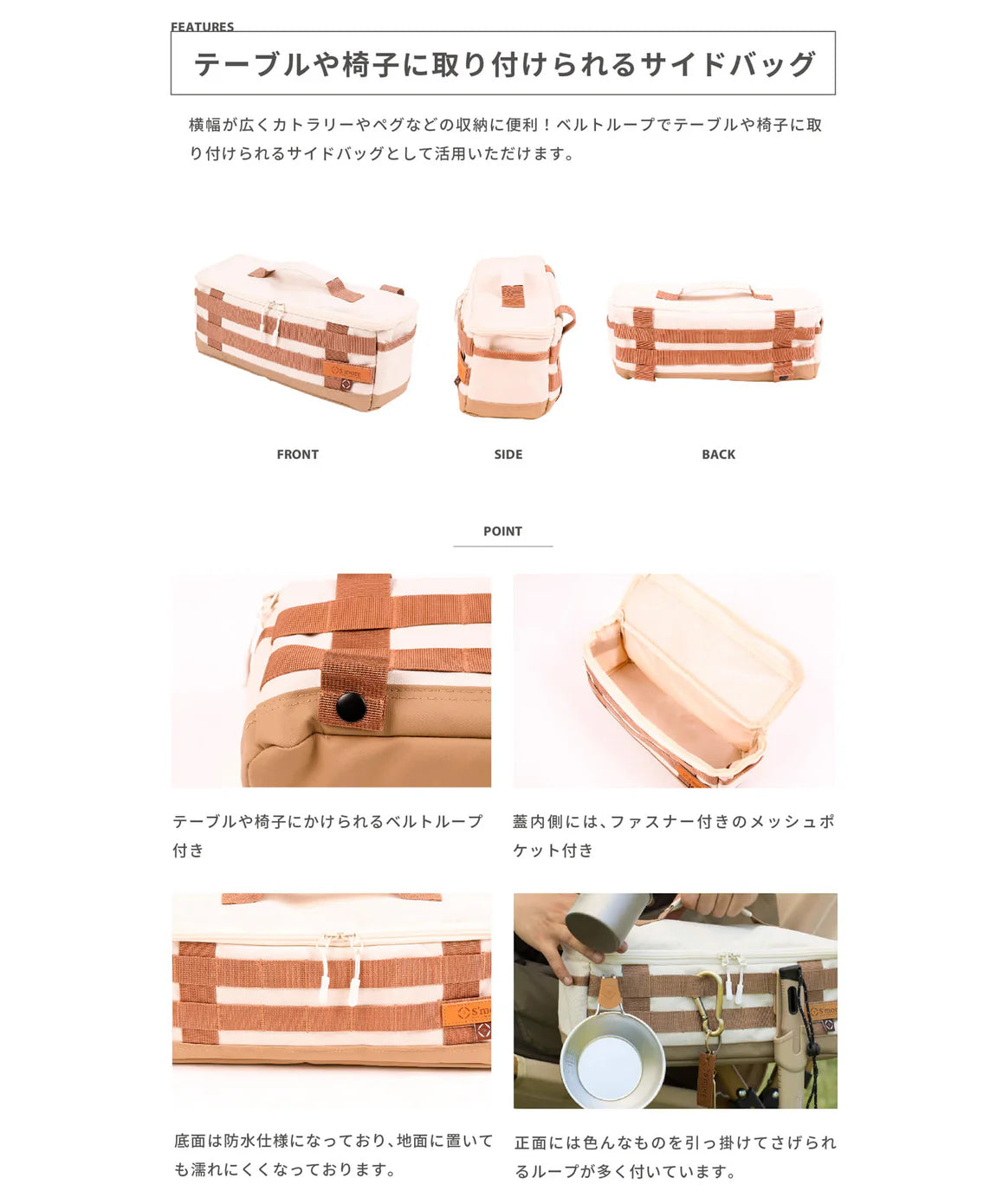 FEATURES

テーブルや椅子に取り付けられるサイドバッグ

横幅が広くカトラリーやペグなどの収納に便利！ベルトループでテーブルや椅子に取り付けられるサイドバッグとして活用いただけます。

FRONT

SIDE

BACK

POINT

テーブルや椅子にかけられるベルトループ付き

蓋内側には、ファスナー付きのメッシュポケット付き

底面は防水仕様になっており、地面に置いても濡れにくくなっております。

正面には色んなものを引っ掛けてさげられるループが多く付いています。