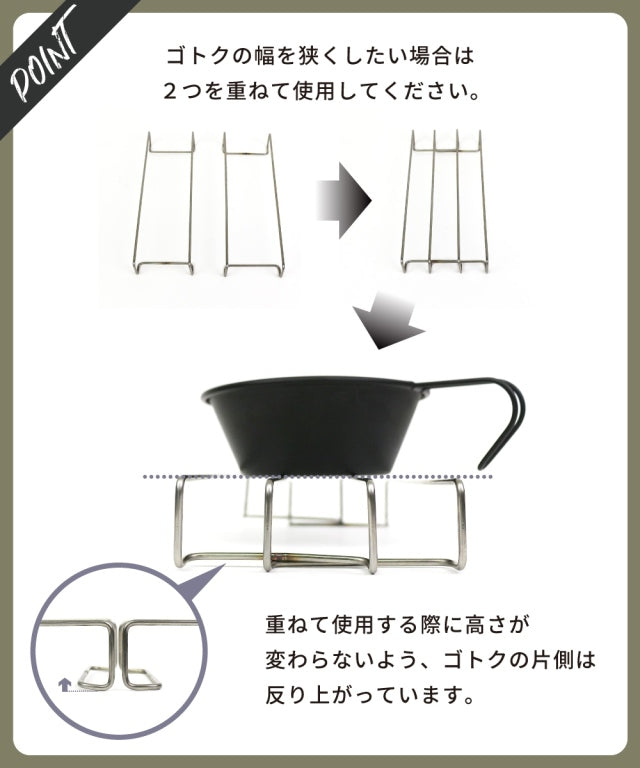 POINT

ゴトクの幅を狭くしたい場合は
２つを重ねて使用してください。

重ねて使用する際に高さが
変わらないよう、ゴトクの片側は
反り上がっています。