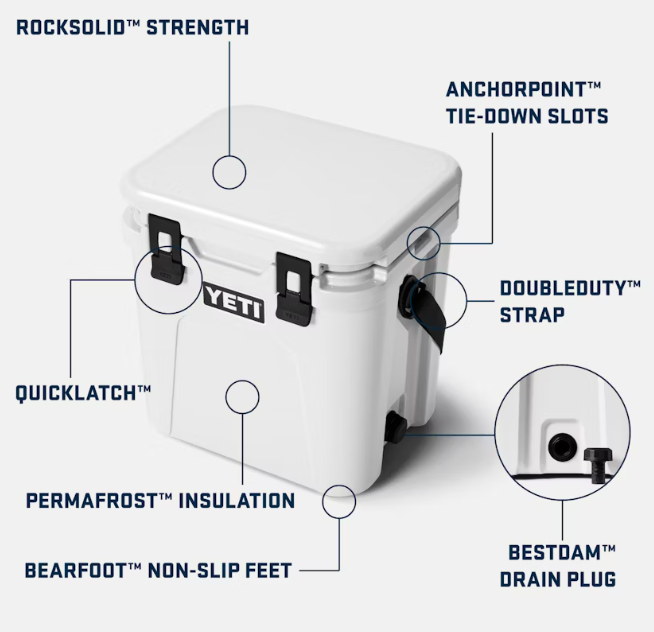 ROCKSOLID™ STRENGTH

ANCHORPOINT™ TIE-DOWN SLOTS

YETI

DOUBLEDUTY™ STRAP

QUICKLATCH™

PERMAFROST™ INSULATION

BEARFOOT™ NON-SLIP FEET

BESTDAM™ DRAIN PLUG